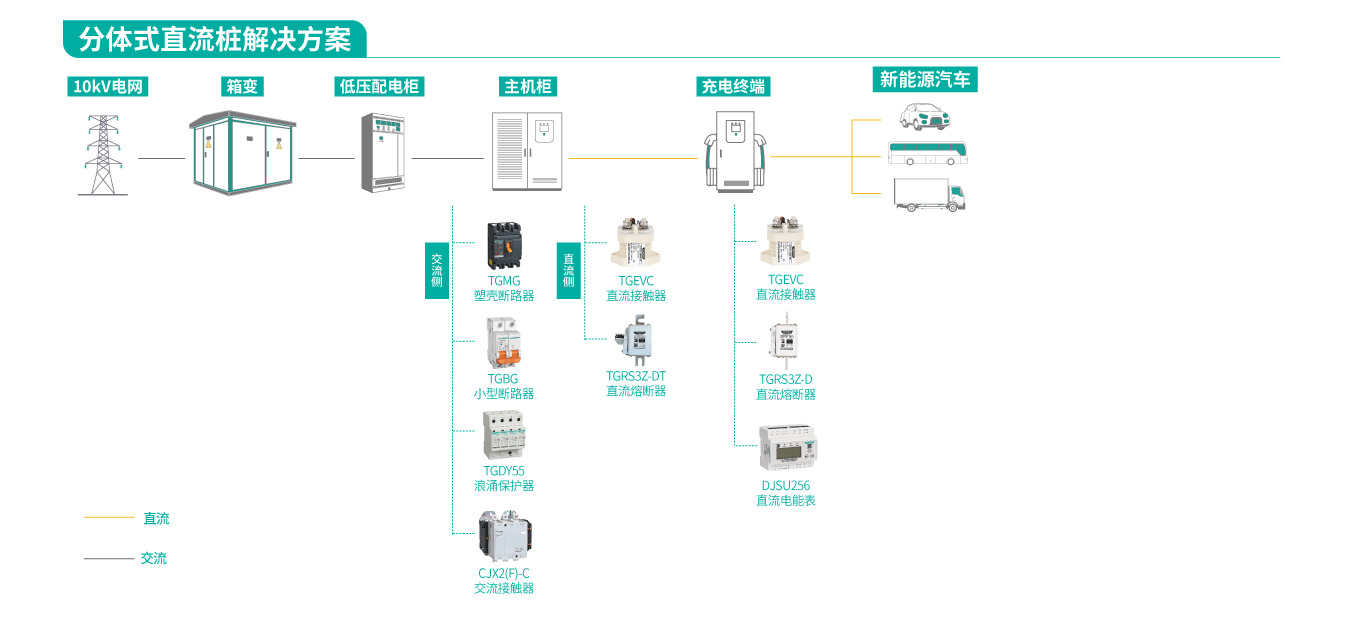 分体式直流桩解决方案

10kV电网

箱变

低压配电柜

主机柜

充电终端

新能源汽车

交流侧

TGMG
塑壳断路器

TGBG
小型断路器

TGDY55
浪涌保护器

CJX2(F)-C
交流接触器

直流侧

TGEVC
直流接触器

TGRS3Z-DT
直流熔断器

TGEVC
直流接触器

TGRS3Z-D
直流熔断器

DJSU256
直流电能表

直流

交流